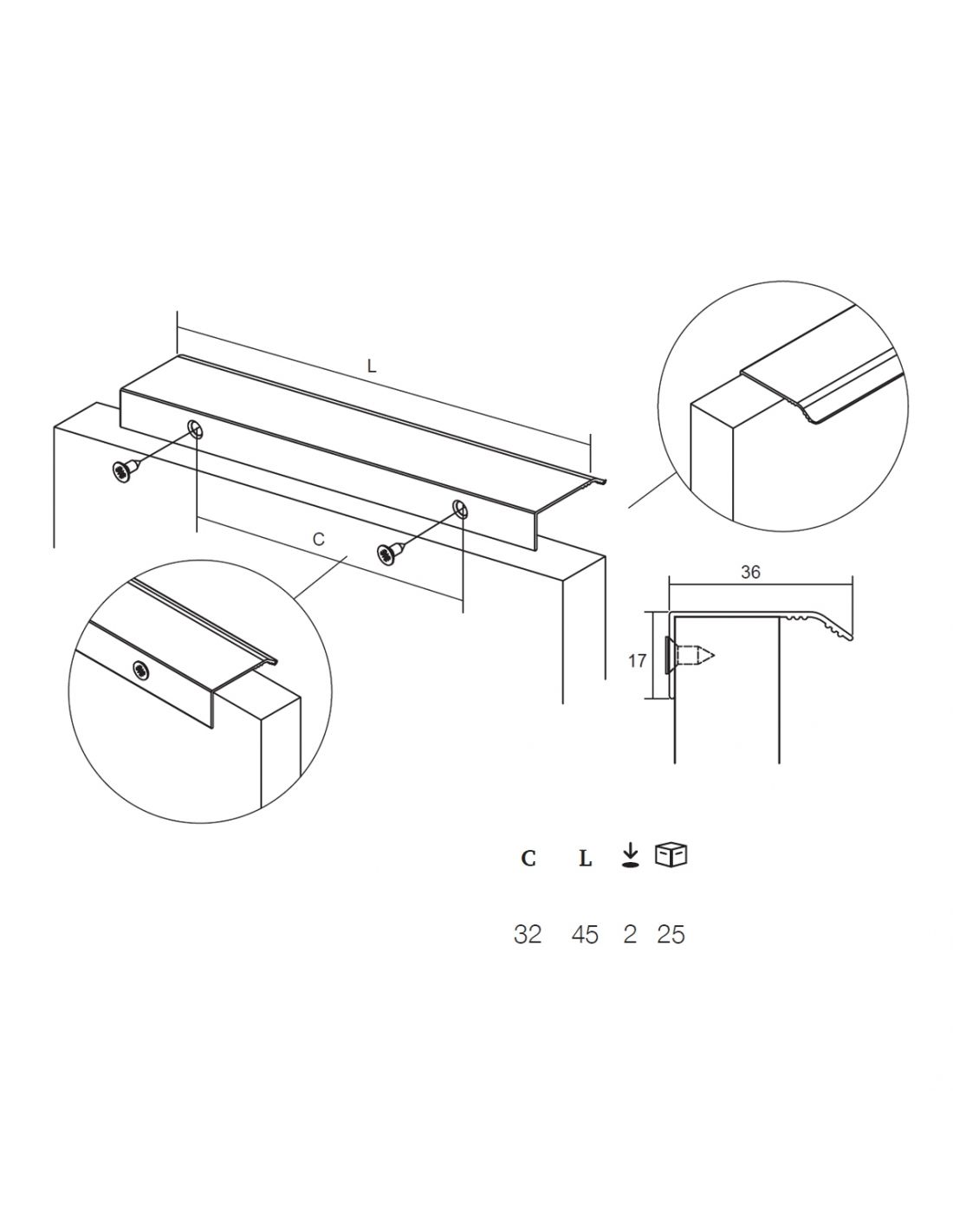 L

C

36

17

C L

32 45 2 25