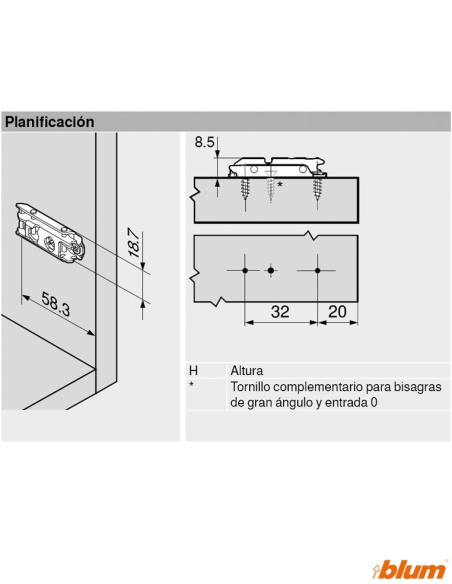 Planificación

18.7

58.3

8.5

*

32

20

| H | Altura |
|---|---|
| * | Tornillo complementario para bisagras de gran ángulo y entrada 0 |

blum