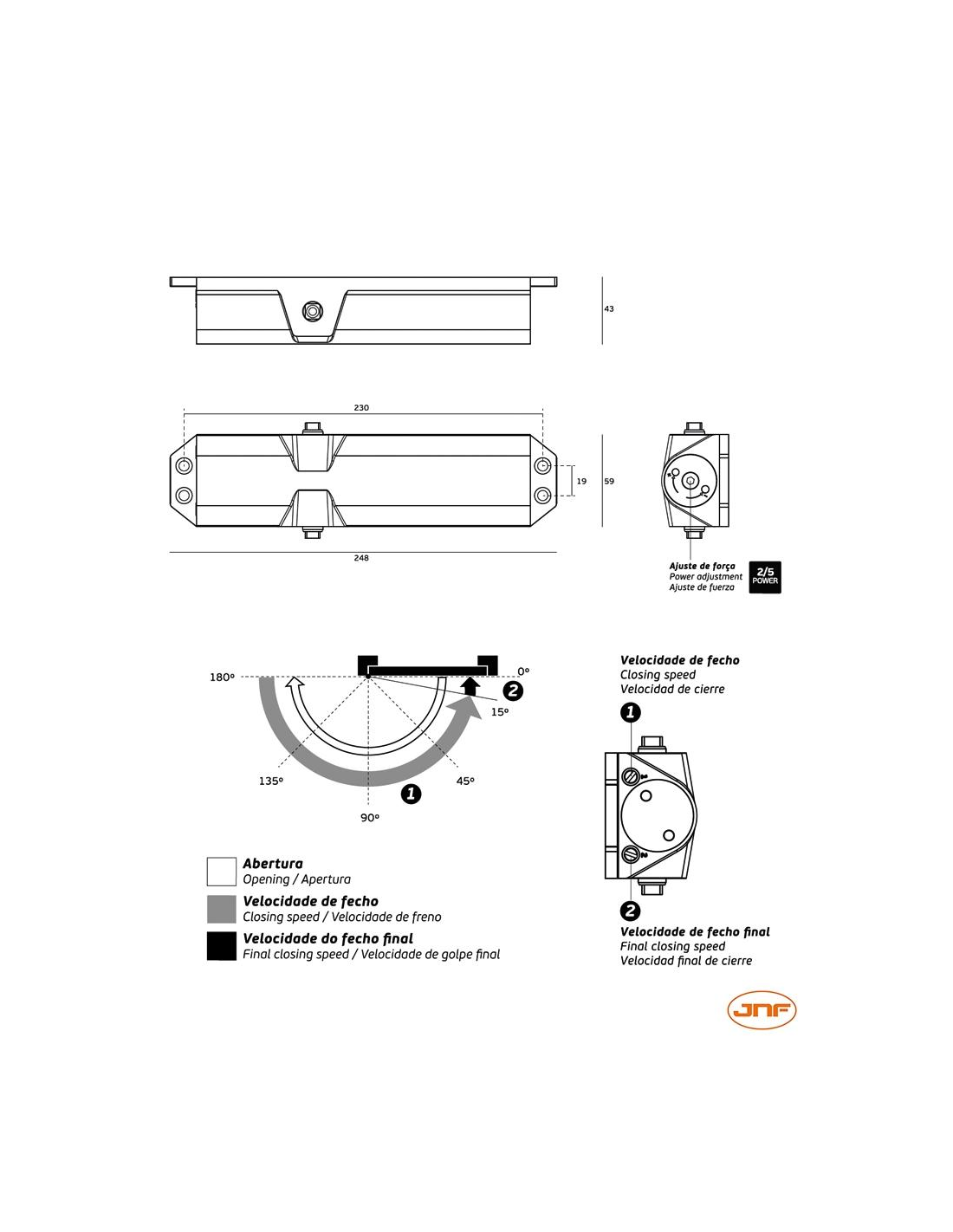 43

230

19

59

248

Ajuste de força
Power adjustment
Ajuste de fuerza

2/5
POWER

180º

0º

2

15º

135º

45º

1

90º

Abertura
Opening / Apertura

Velocidade de fecho
Closing speed / Velocidade de freno

Velocidade do fecho final
Final closing speed / Velocidade de golpe final

Velocidade de fecho
Closing speed
Velocidad de cierre

1

2

Velocidade de fecho final
Final closing speed
Velocidad final de cierre

JNF